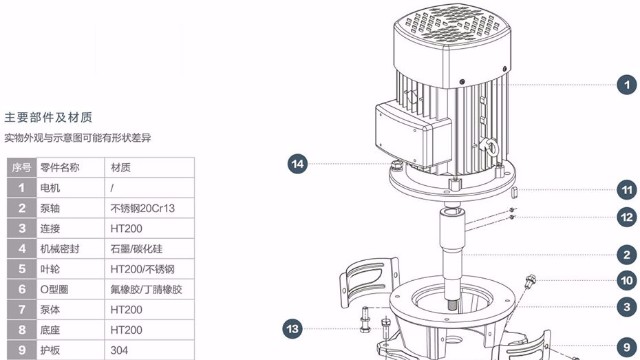 主要部件及材质

实物外观与示意图可能有形状差异

| 序号 | 零件名称 | 材质 |
|---|---|---|
| 1 | 电机 | / |
| 2 | 泵轴 | 不锈钢20Cr13 |
| 3 | 连接 | HT200 |
| 4 | 机械密封 | 石墨/碳化硅 |
| 5 | 叶轮 | HT200/不锈钢 |
| 6 | O型圈 | 氟橡胶/丁腈橡胶 |
| 7 | 泵体 | HT200 |
| 8 | 底座 | HT200 |
| 9 | 护板 | 304 |

1
14
11
12
2
10
3
13
9